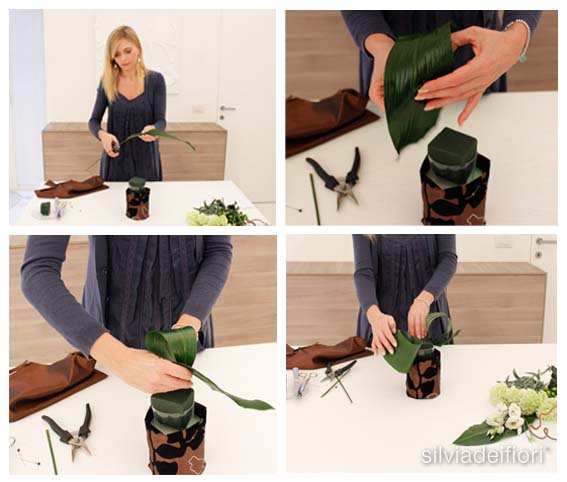 silviadeifiori